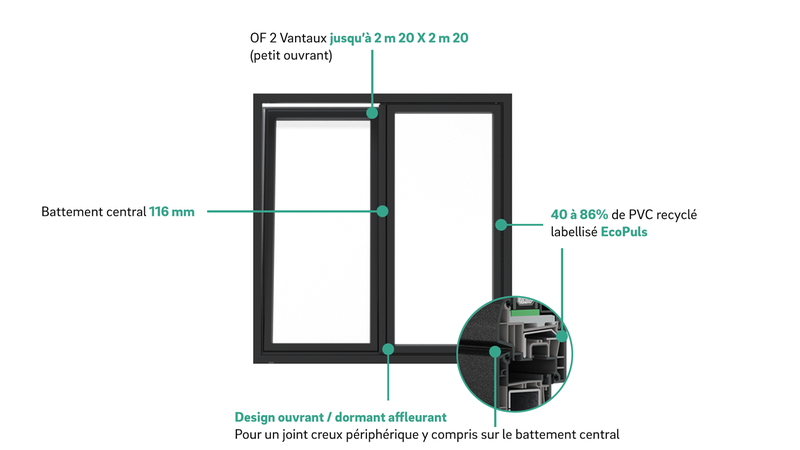 OF 2 Vantaux jusqu'à 2 m 20 X 2 m 20
(petit ouvrant)

Battement central 116 mm

40 à 86% de PVC recyclé labellisé EcoPuls

Design ouvrant / dormant affleurant
Pour un joint creux périphérique y compris sur le battement central